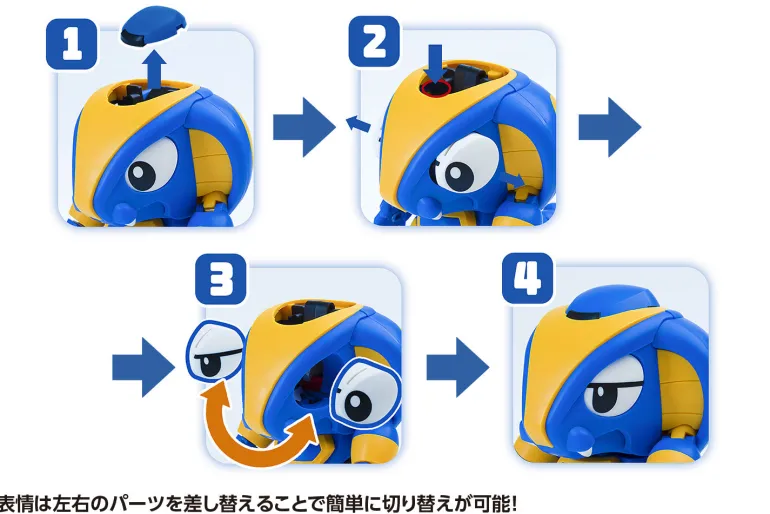 1

2

3

4

表情は左右のパーツを差し替えることで簡単に切り替えが可能!