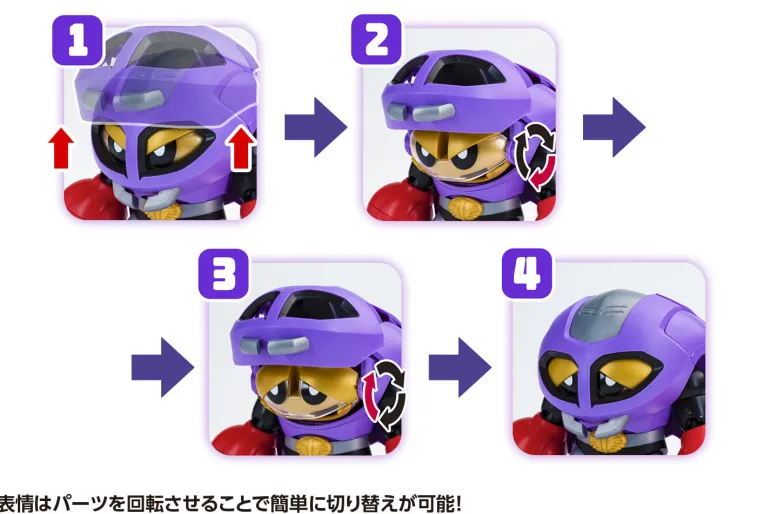 1

2

3

4

表情はパーツを回転させることで簡単に切り替えが可能!