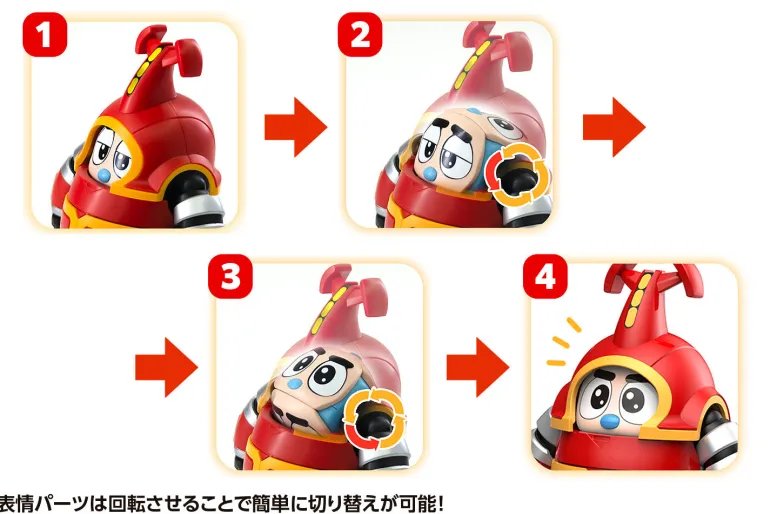 1

2

3

4

表情パーツは回転させることで簡単に切り替えが可能!