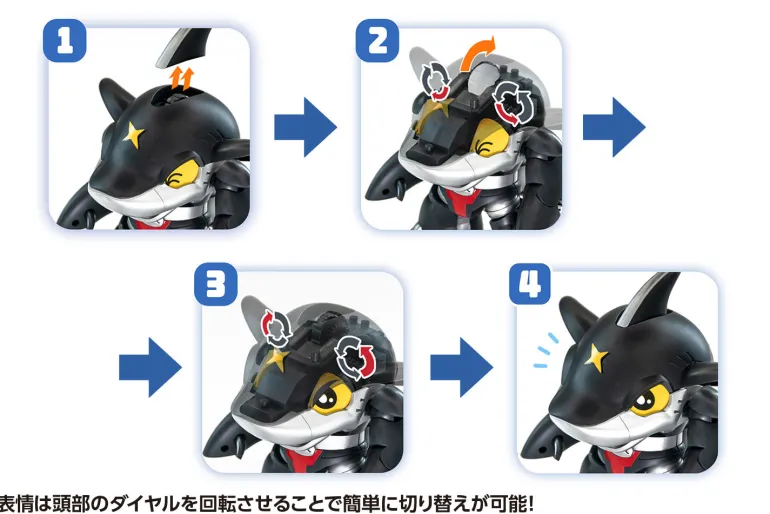 1

2

3

4

表情は頭部のダイヤルを回転させることで簡単に切り替えが可能!