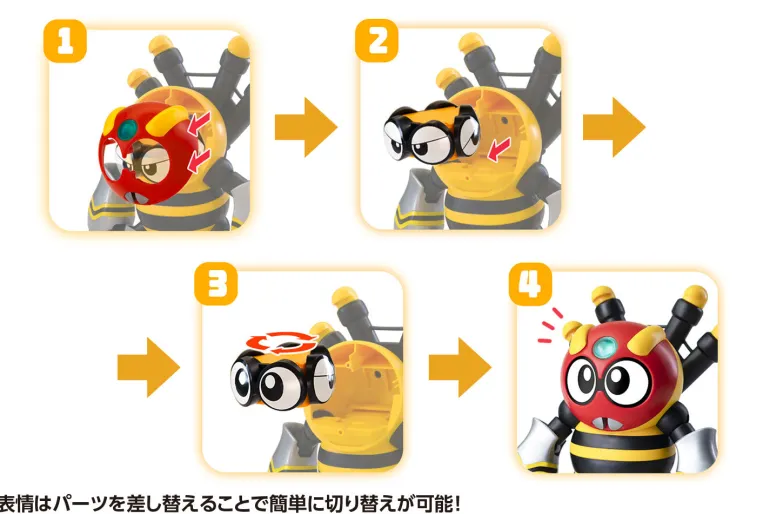 1

2

3

4

表情はパーツを差し替えることで簡単に切り替えが可能!